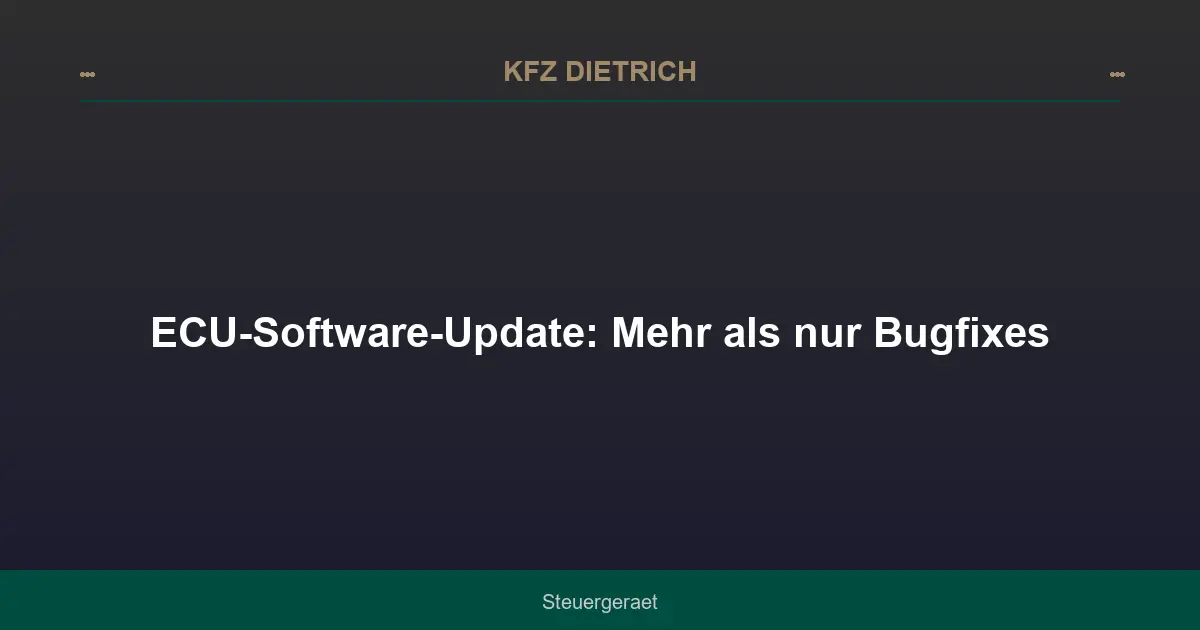 KFZ DIETRICH

ECU-Software-Update: Mehr als nur Bugfixes

Steuergeraet