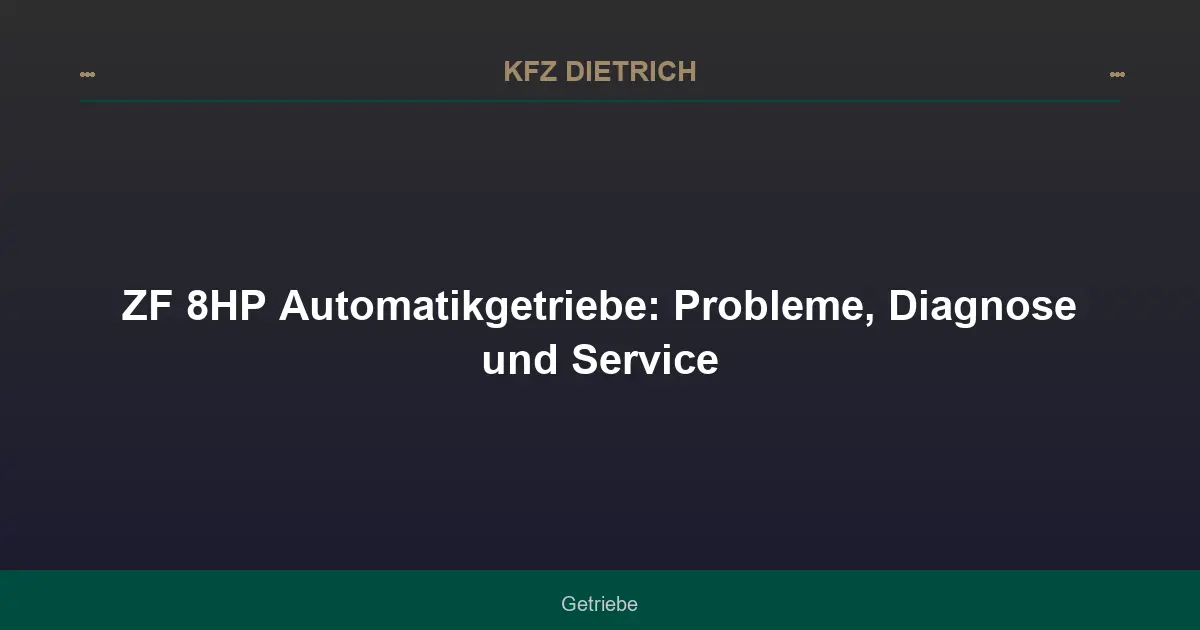 KFZ DIETRICH

ZF 8HP Automatikgetriebe: Probleme, Diagnose und Service

Getriebe